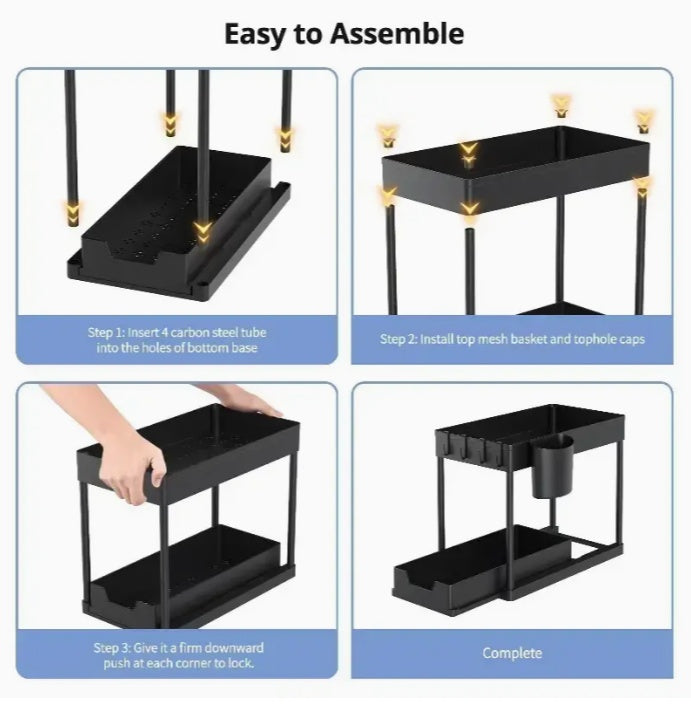 Easy to Assemble

Step 1: Insert 4 carbon steel tube into the holes of bottom base

Step 2: Install top mesh basket and tophole caps

Step 3: Give it a firm downward push at each corner to lock.

Complete