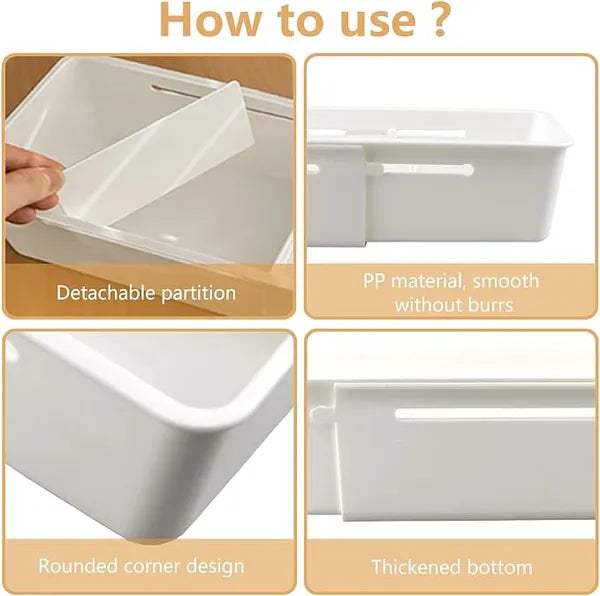 How to use ?

Detachable partition

PP material, smooth without burrs

Rounded corner design

Thickened bottom